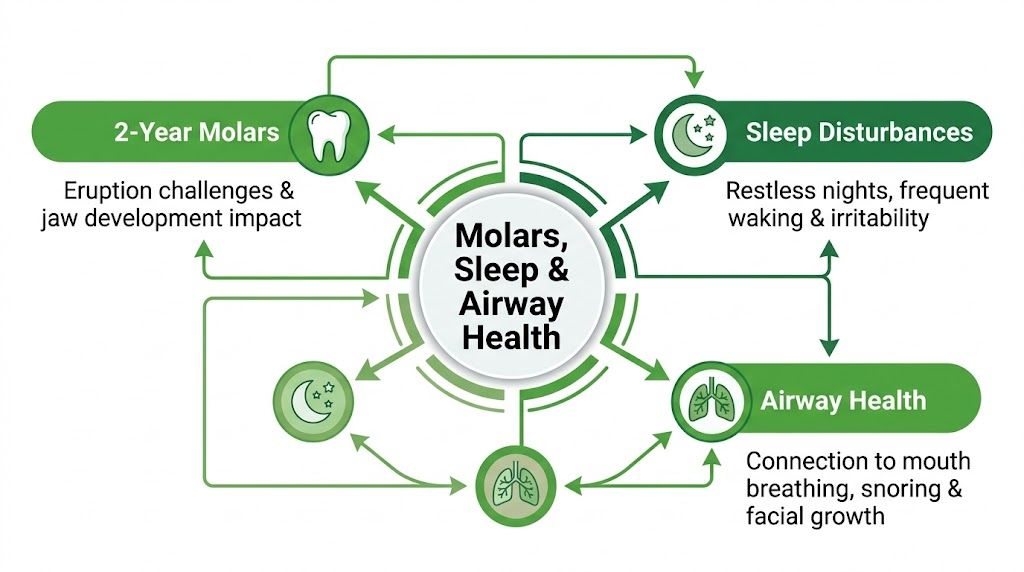 2-Year Molars

Eruption challenges & jaw development impact

Molars, Sleep & Airway Health

Sleep Disturbances

Restless nights, frequent waking & irritability

Airway Health

Connection to mouth breathing, snoring & facial growth